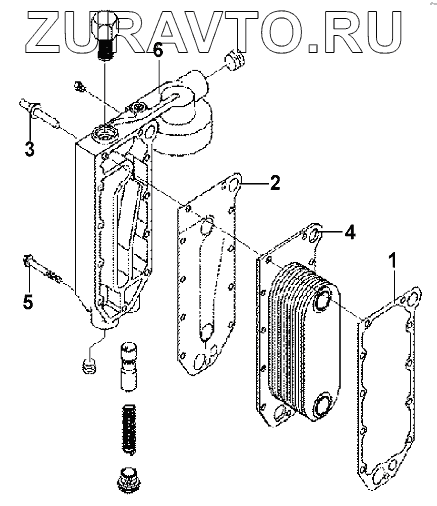 ZURAVTO.RU

6

3

2

4

1

5