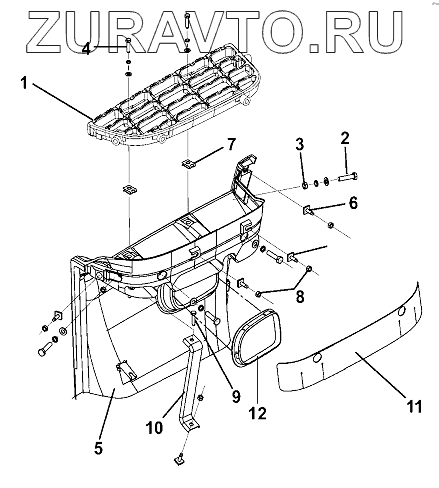 ZURAVTO.RU

4
1
7
3
2
6
8
9
12
11
10
5