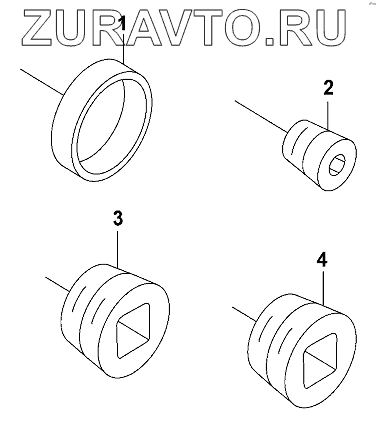 ZURAVTO.RU
1
2
3
4