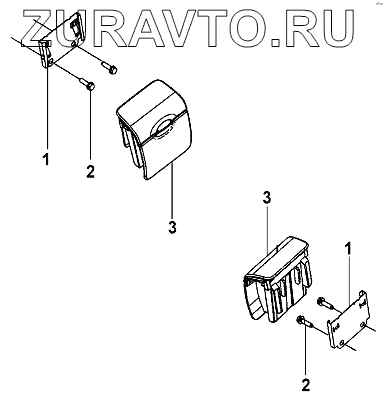 ZURAVTO.RU
1
2
3
3
1
2