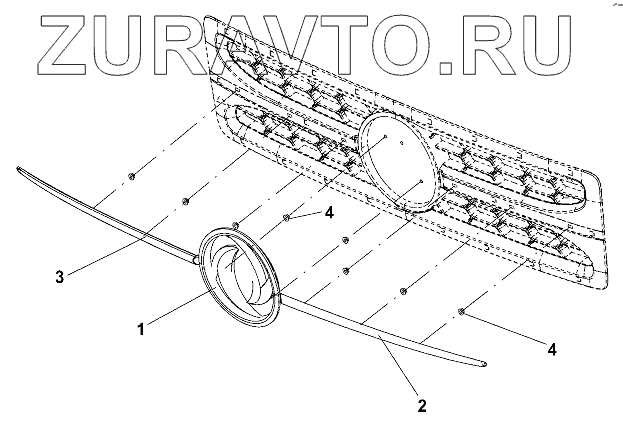 ZURAVTO.RU

4

3

1

4

2