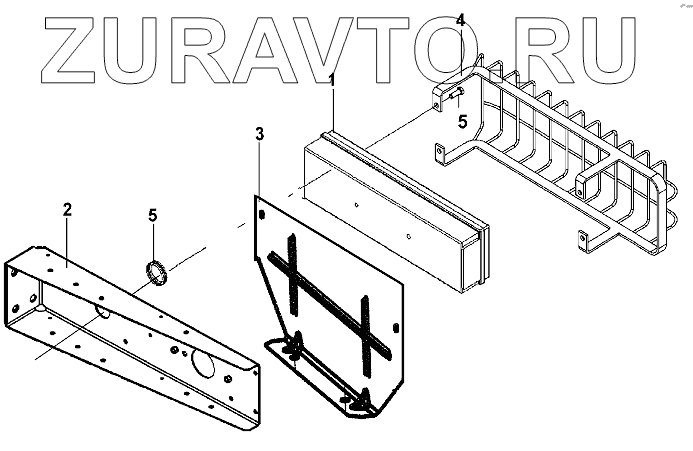 ZURAVTO.RU

4

1

5

3

2

5