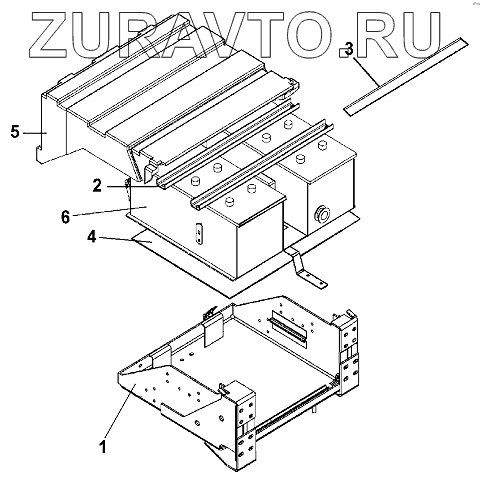 ZURAVTO.RU

3
5
2
6
4
1