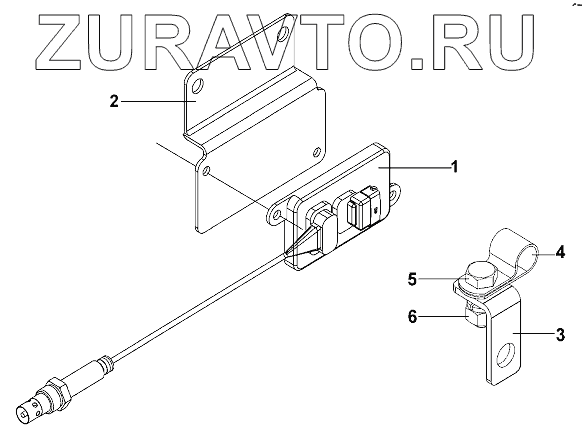 ZURAVTO.RU

2

1

4

5

6

3