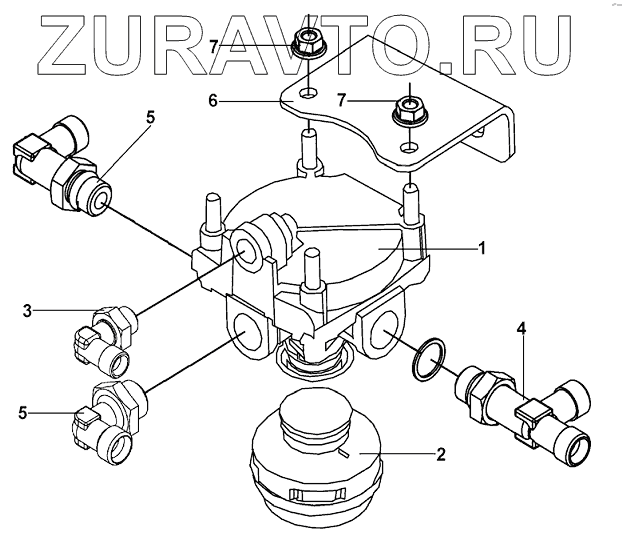 ZURAVTO.RU

7
6
7
5
1
3
4
5
2