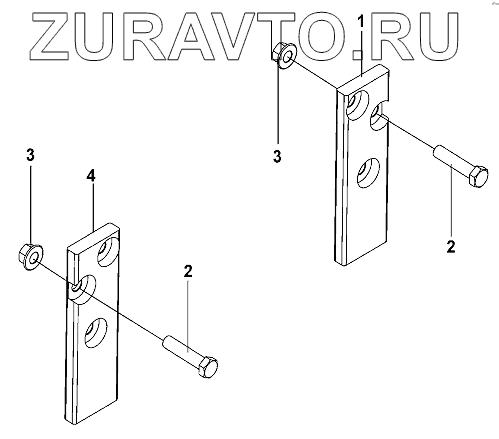 ZURAVTO.RU

1

3

2

3

4

2