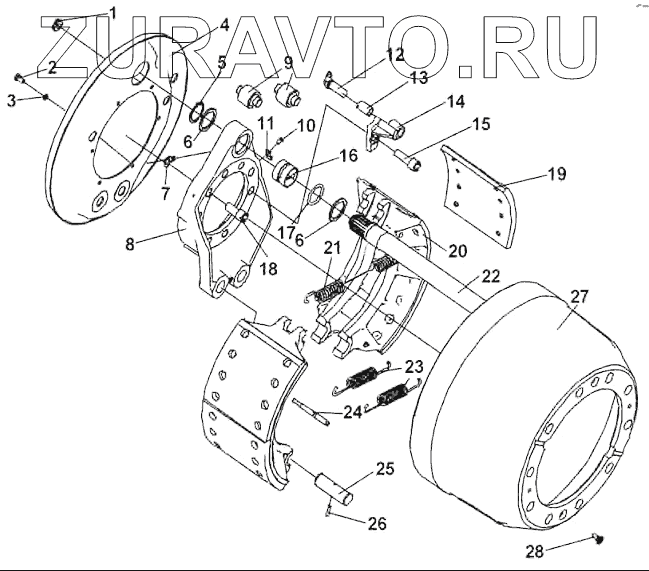 ZURAVTO.RU

1
2
3
4
5
6
7
8
9
10
11
12
13
14
15
16
17
6
18
19
20
21
22
23
24
25
26
27
28