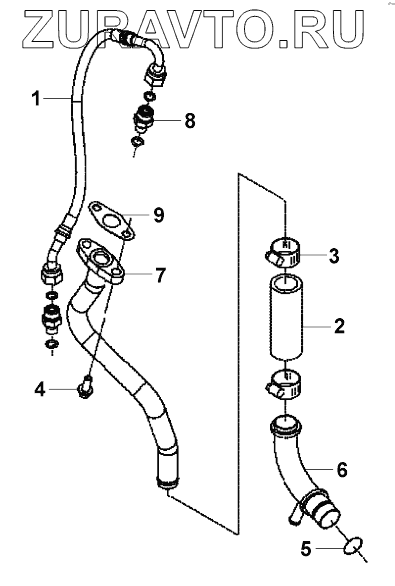 ZURAVTO.RU

1

8

9

7

3

2

4

6

5