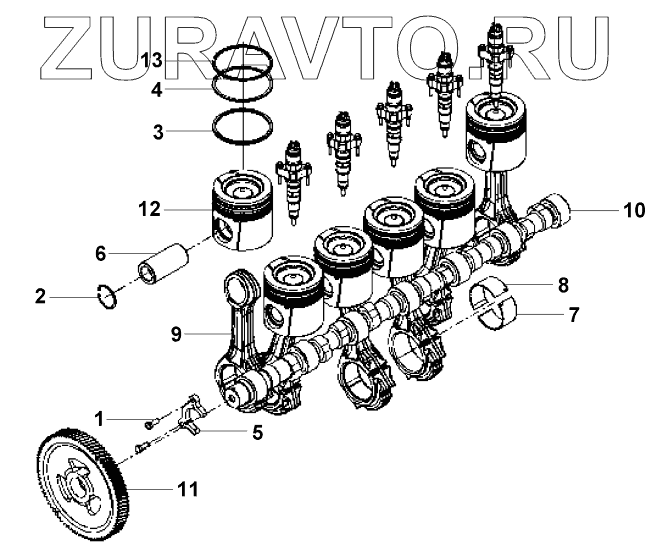 ZURAVTO.RU

13
4
3
12
6
2
9
1
5
11
10
8
7