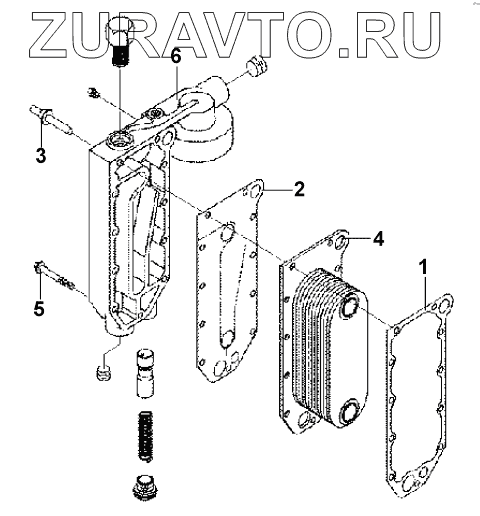 ZURAVTO.RU
6
3
2
4
1
5