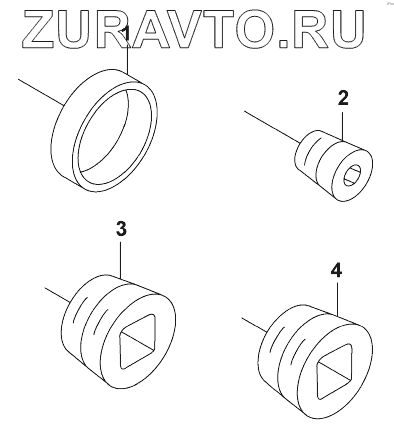 ZURAVTO.RU
1
2
3
4