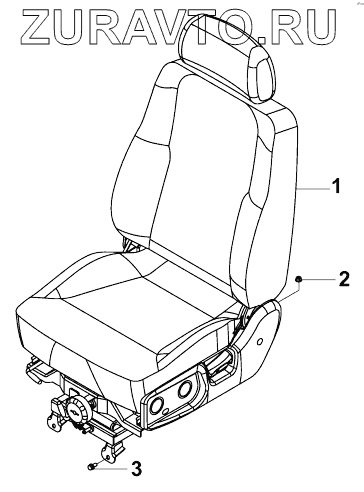 ZURAVTO.RU

1

2

3