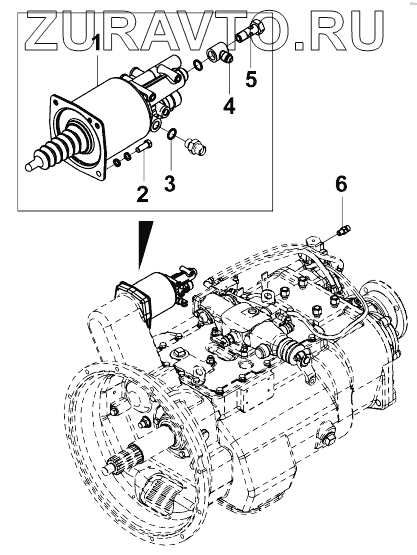 ZURAVTO.RU

1
5
4
3
2
6