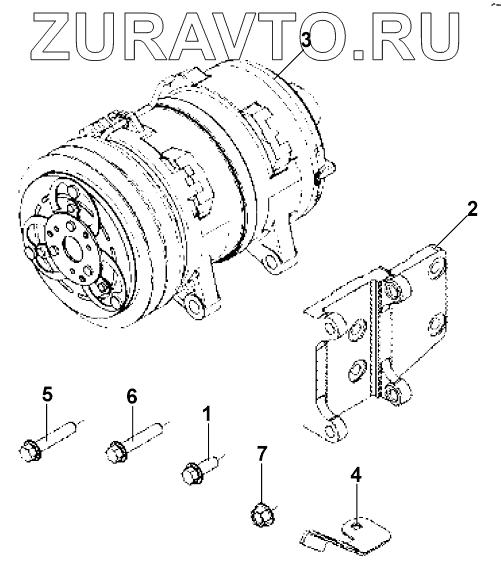 ZURAVTO.RU

3

2

5

6

1

7

4