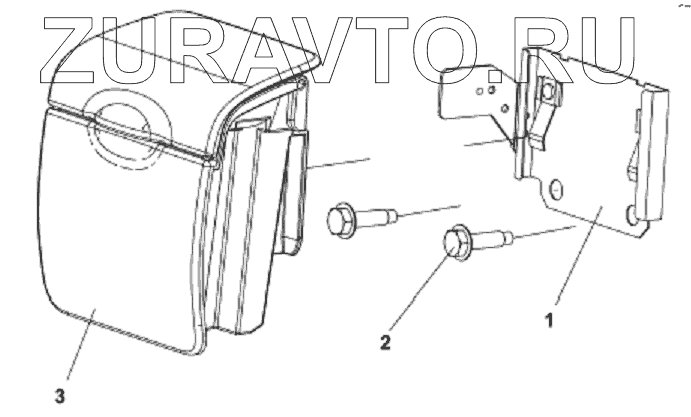 ZURAVTO.RU

1

2

3