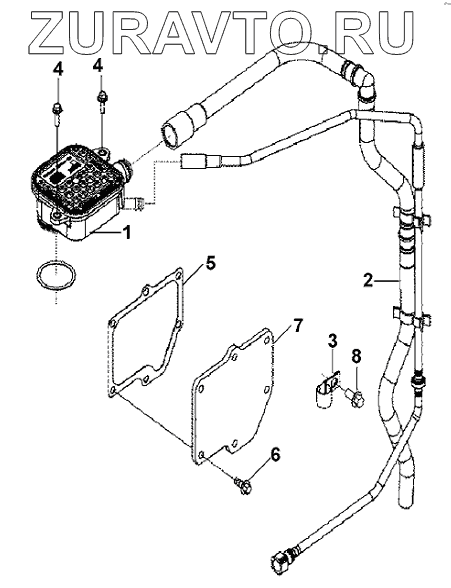 ZURAVTO.RU

4
4
1
5
2
7
3
8
6