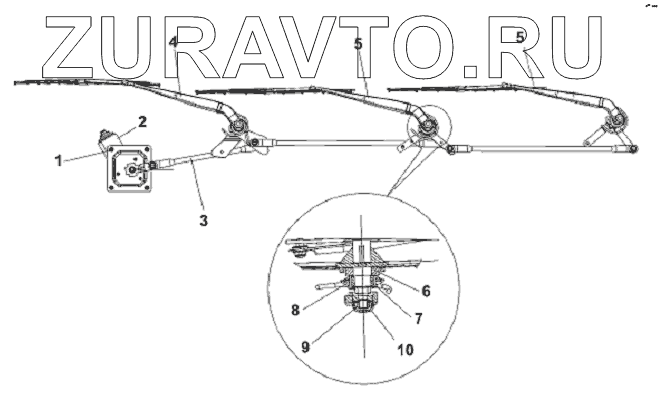 ZURAVTO.RU

4
5
5
2
1
3
6
8
7
9
10