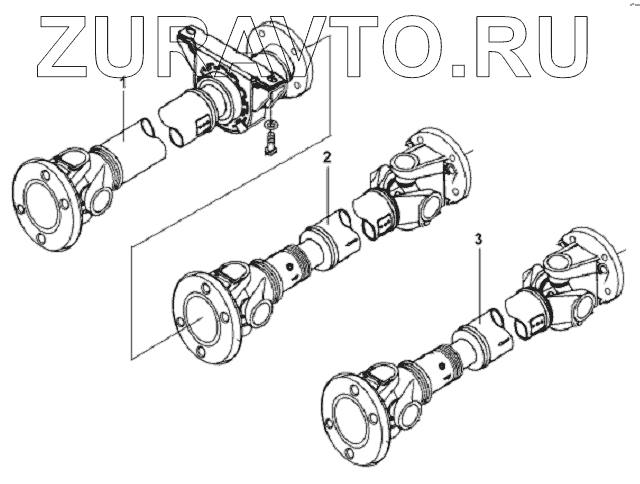 ZURAVTO.RU

1

2

3