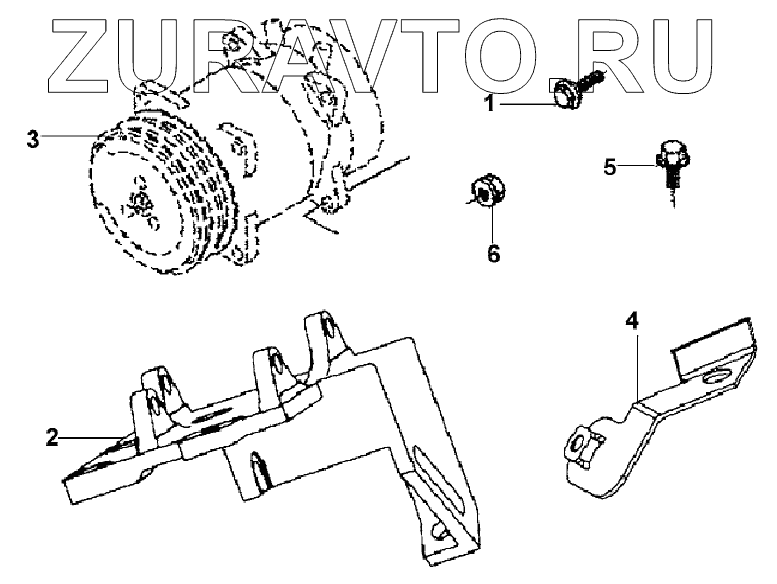 ZURAVTO.RU

1

3

5

6

4

2