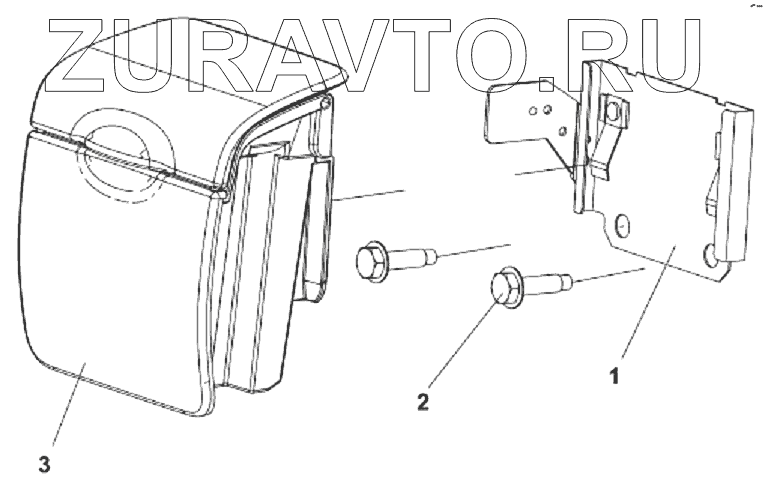 ZURAVTO.RU

1

2

3