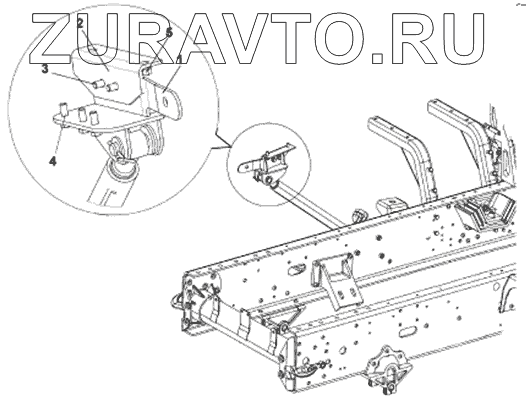 ZURAVTO.RU

2
5
1
3
4