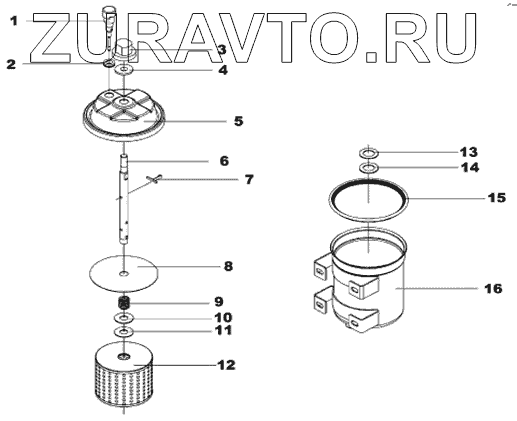 ZURAVTO.RU

1
2
3
4
5
6
7
8
9
10
11
12
13
14
15
16