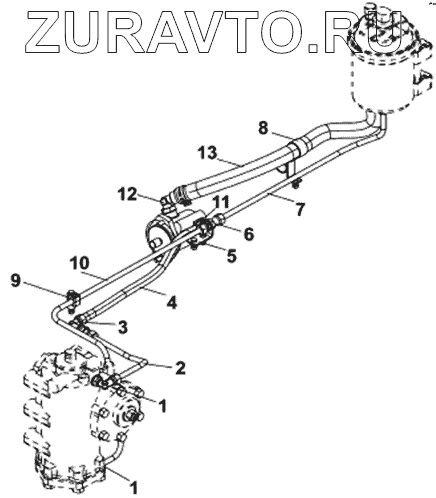 ZURAVTO.RU

8
13
12
11
7
6
5
10
9
4
3
2
1
1