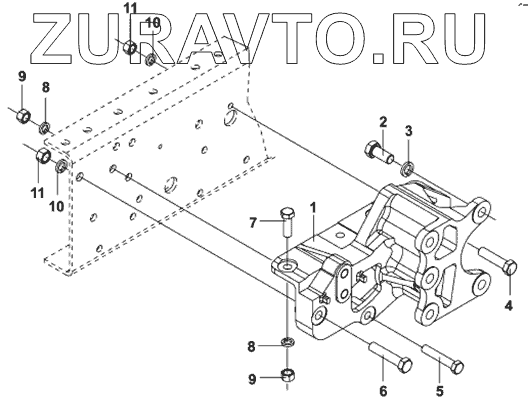 ZURAVTO.RU

11
10
9
8
11
10
2
3
7
1
4
8
9
6
5