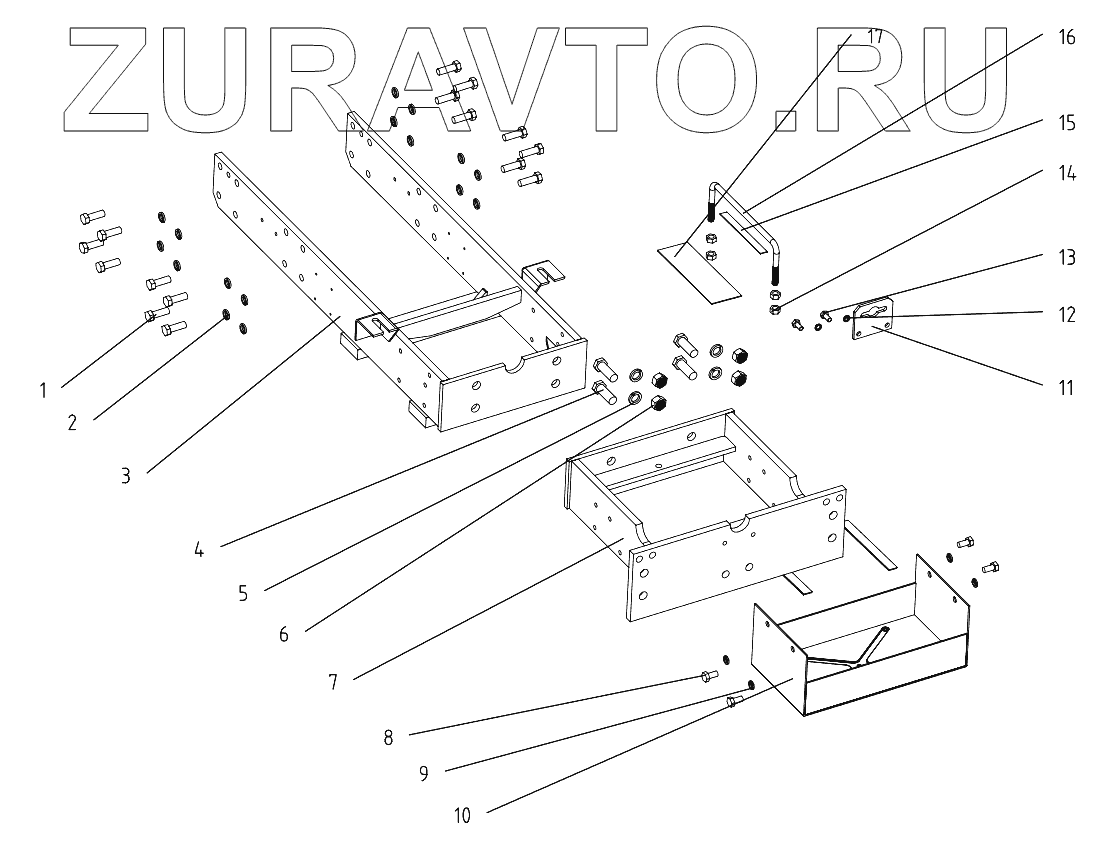 ZURAVTO.RU

17
16
15
14
13
12
11
1
2
3
4
5
6
7
8
9
10