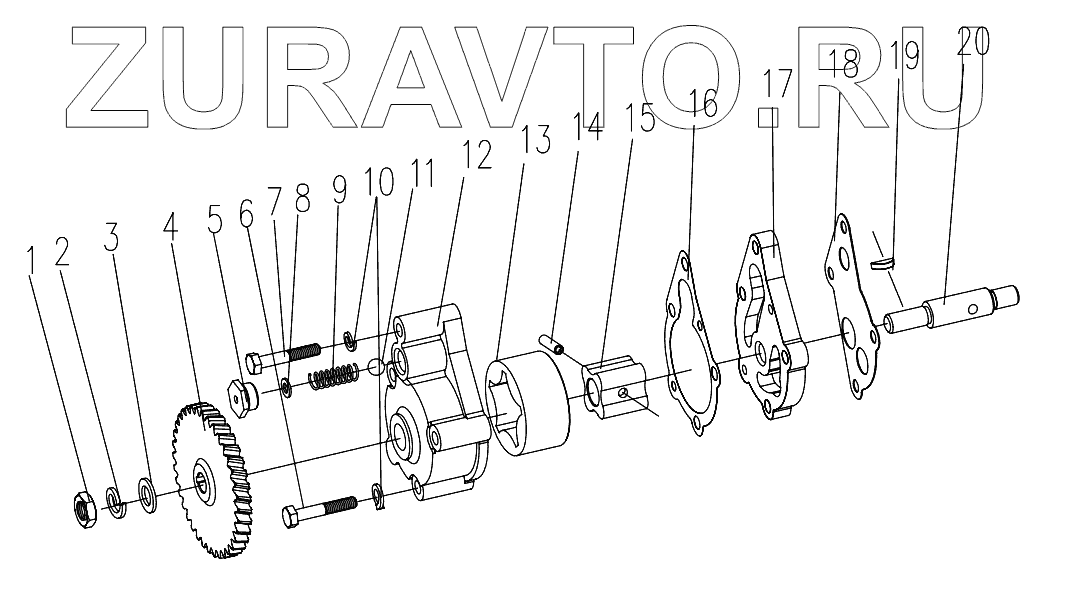 ZURAVTO.RU

1 2 3 4 5 6 7 8 9 10 11 12 13 14 15 16 17 18 19 20