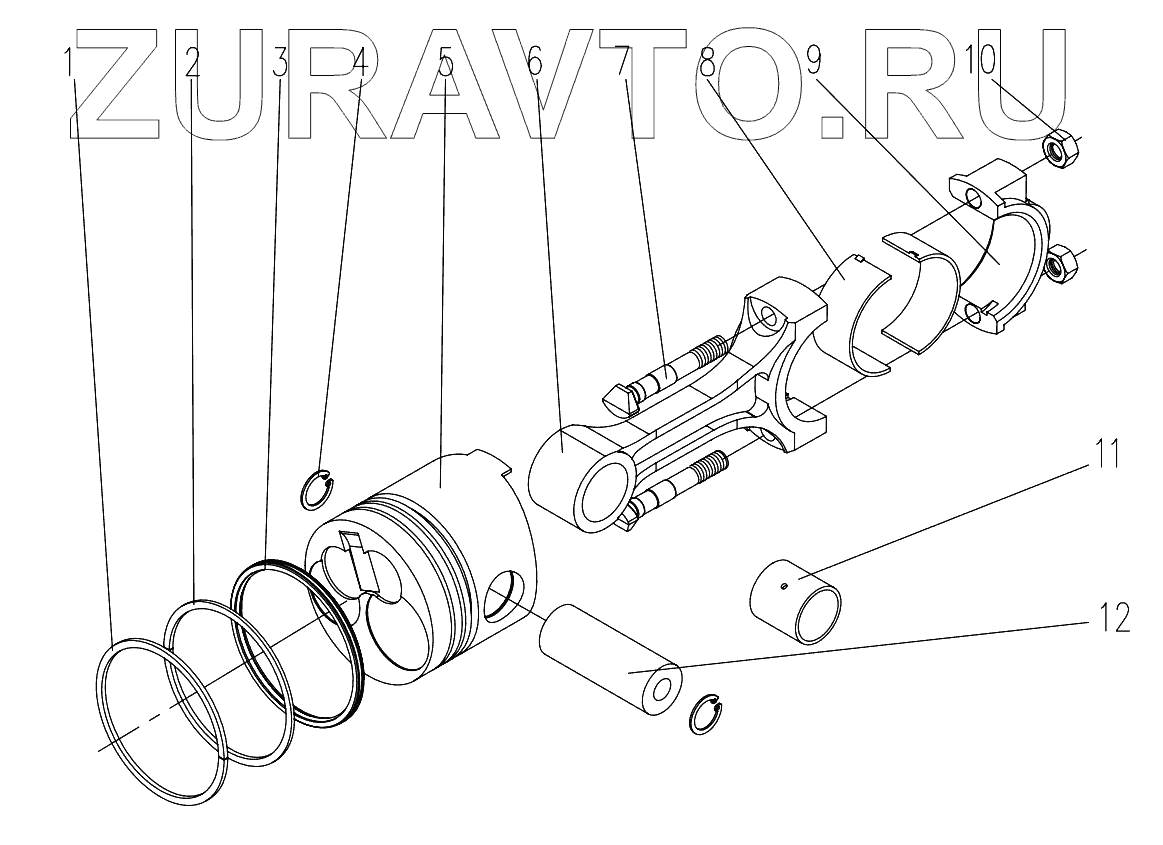 ZURAVTO.RU

1 2 3 4 5 6 7 8 9 10

11

12