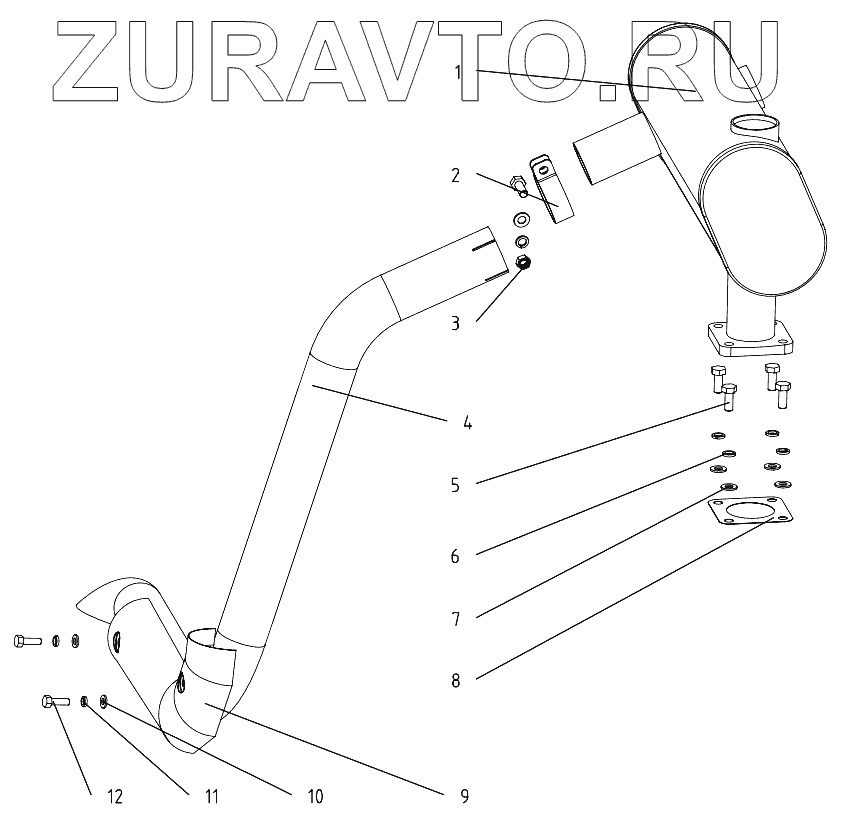 ZURAVTO.RU

1

2

3

4

5

6

7

8

12

11

10

9