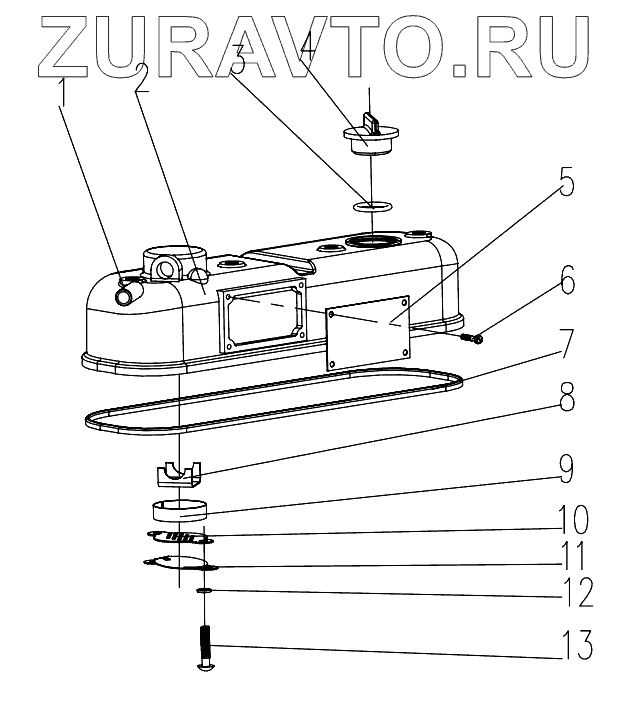 ZURAVTO.RU
1
2
3
4
5
6
7
8
9
10
11
12
13