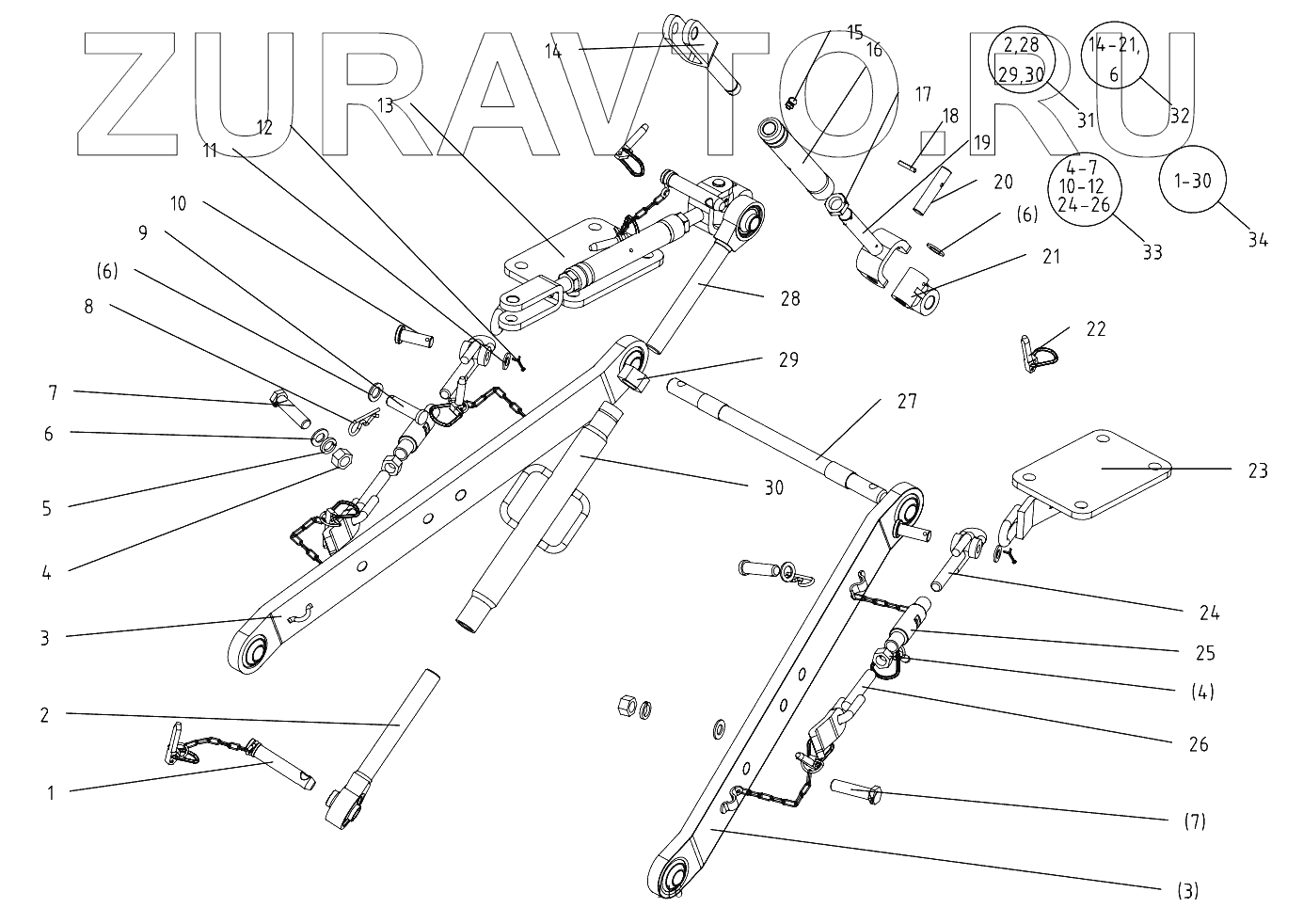 ZURAVTO.RU

14
15
16
17
18
19
20
(6)
21
22
2,28
29,30
31
14-21,
6
32
4-7
10-12
24-26
33
1-30
34
13
12
11
10
9
(6)
8
7
6
5
4
3
2
1
28
29
27
30
23
24
25
(4)
26
(7)
(3)