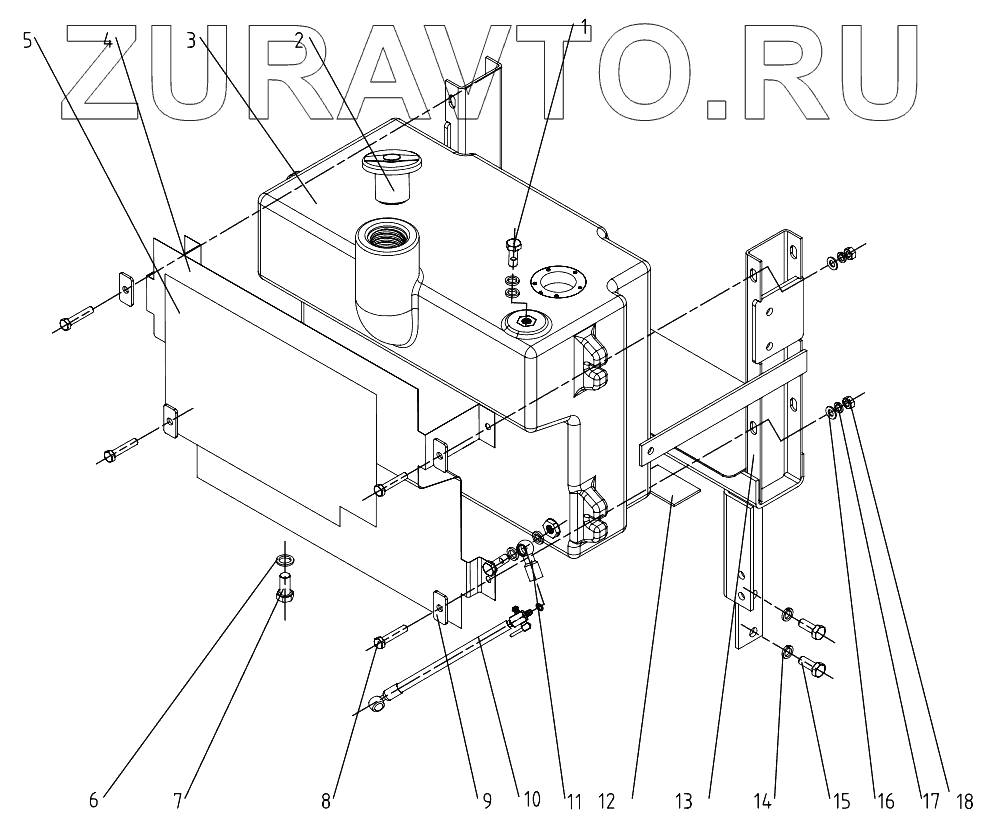 ZURAVTO.RU

5
4
3
2
1

6
7
8
9
10
11
12
13
14
15
16
17
18