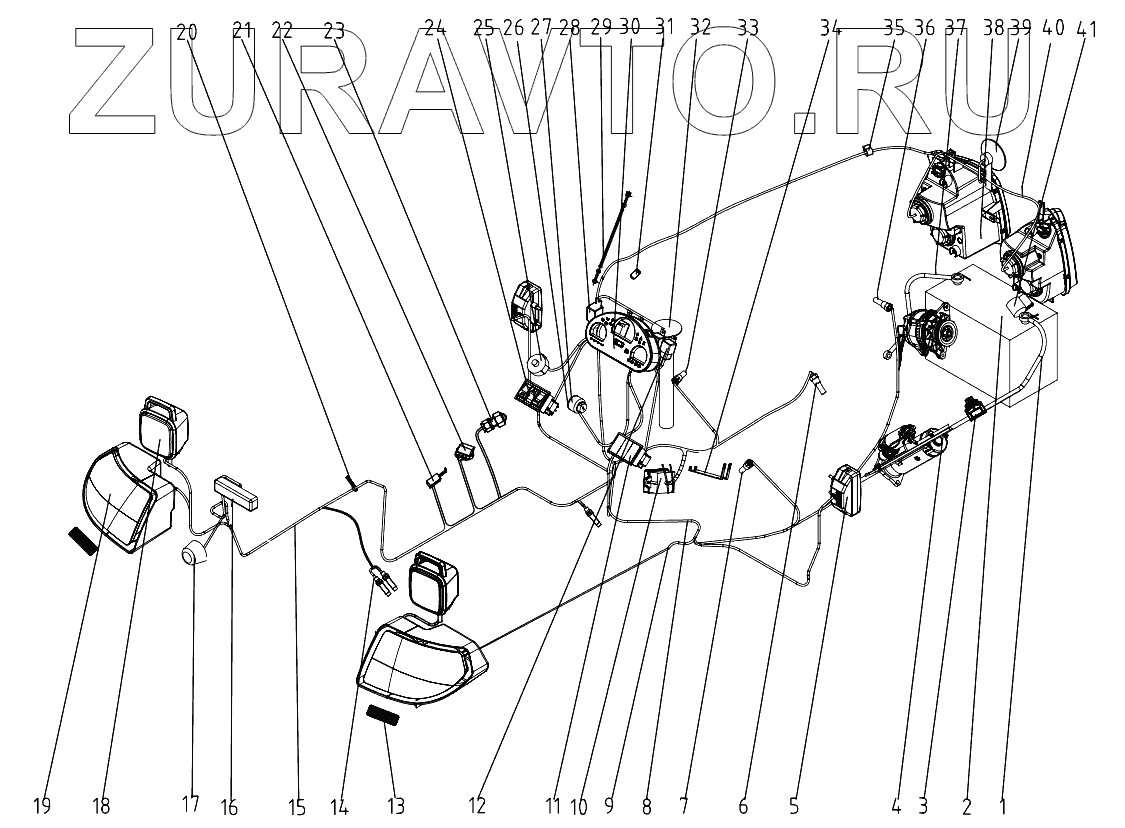 ZURAVTO.RU

20 21 22 23 24 25 26 27 28 29 30 31 32 33 34 35 36 37 38 39 40 41

19 18 17 16 15 14 13 12 11 10 9 8 7 6 5 4 3 2 1