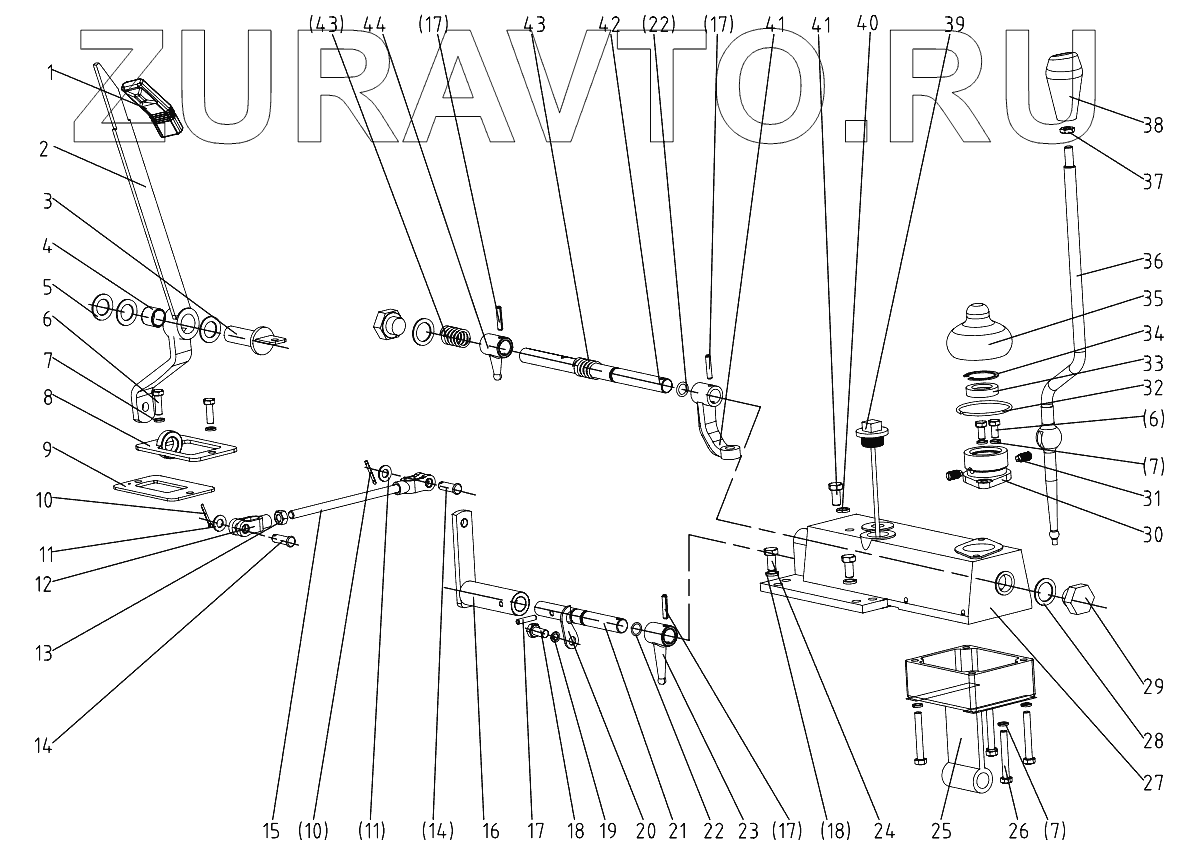 ZURAVTO.RU

(43) 44 (17) 43 42 (22) (17) 41 41 40 39

1
2
3
4
5
6
7
8
9
10
11
12
13
14

38
37
36
35
34
33
32
(6)
(7)
31
30
29
28
27

15 (10) (11) (14) 16 17 18 19 20 21 22 23 (17) (18) 24 25 26 (7)