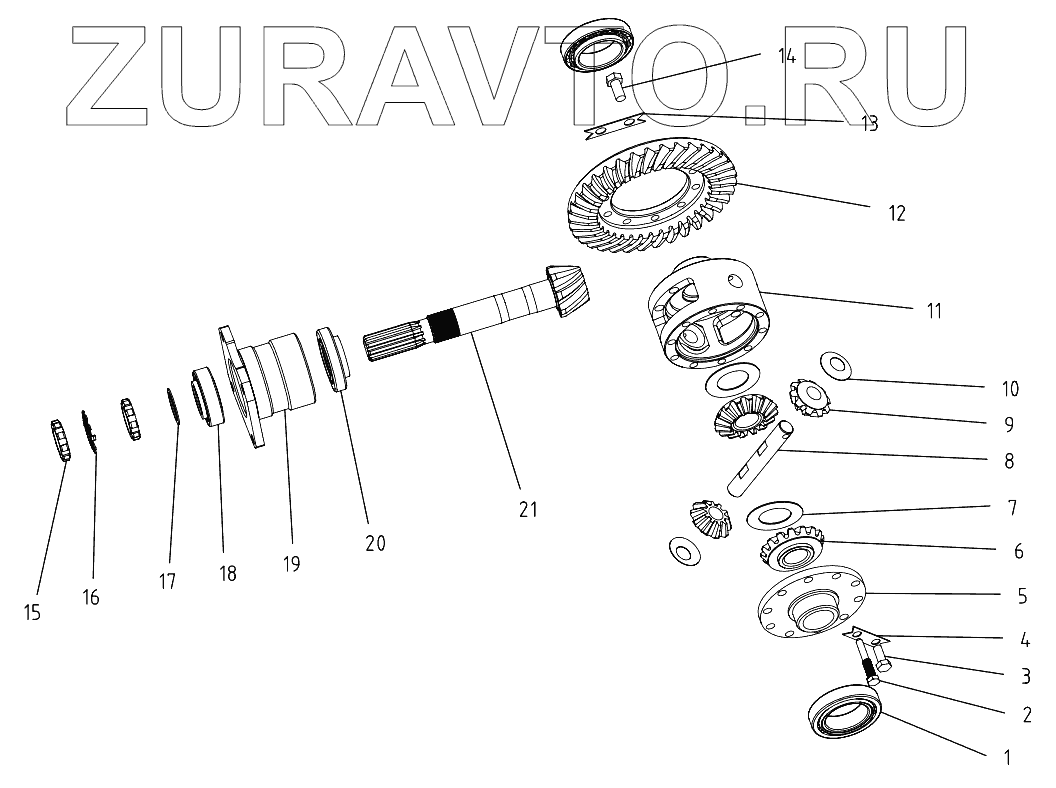 ZURAVTO.RU

14
13
12
11
10
9
8
7
6
5
4
3
2
1
21
20
19
18
17
16
15