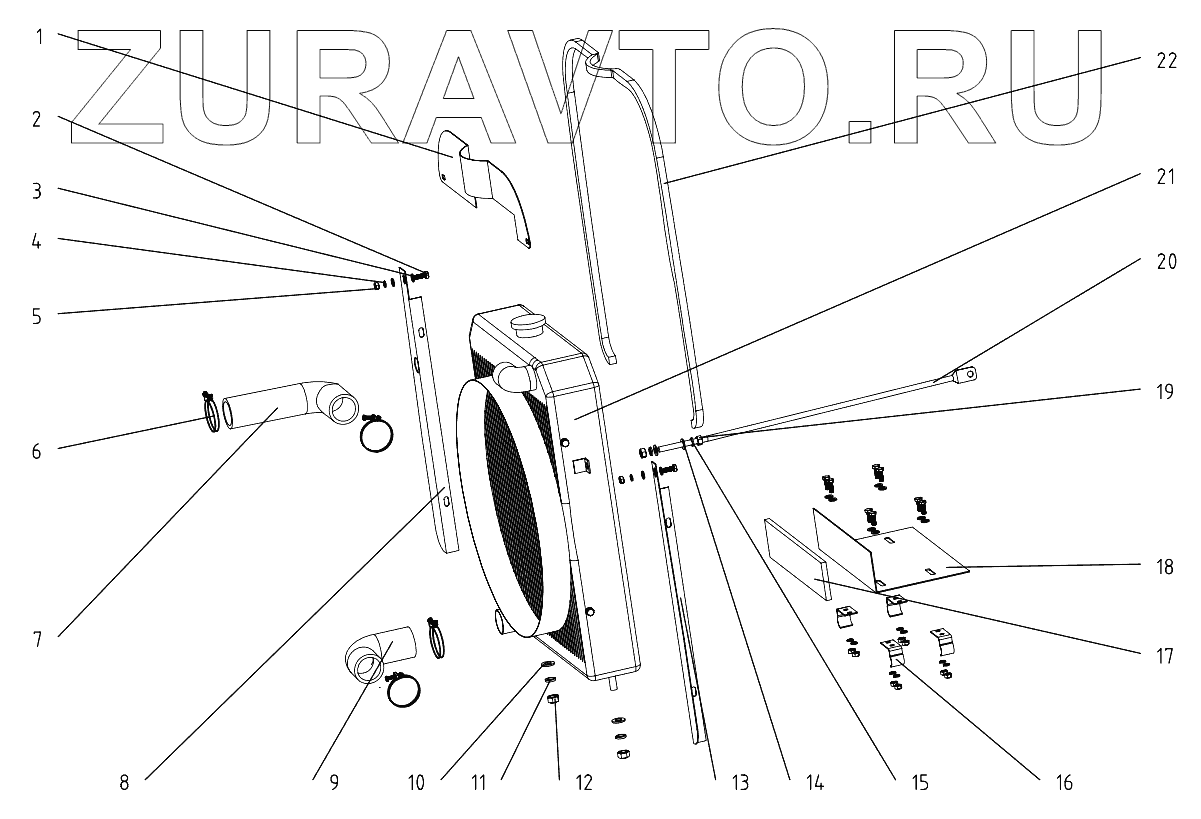 ZURAVTO.RU

1
2
3
4
5
6
7
8
9
10
11
12
13
14
15
16
17
18
19
20
21
22