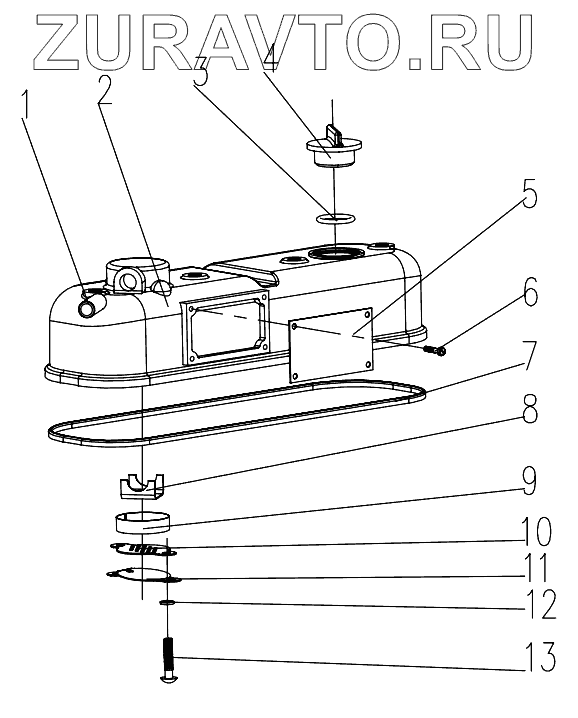 ZURAVTO.RU

1
2
3
4
5
6
7
8
9
10
11
12
13