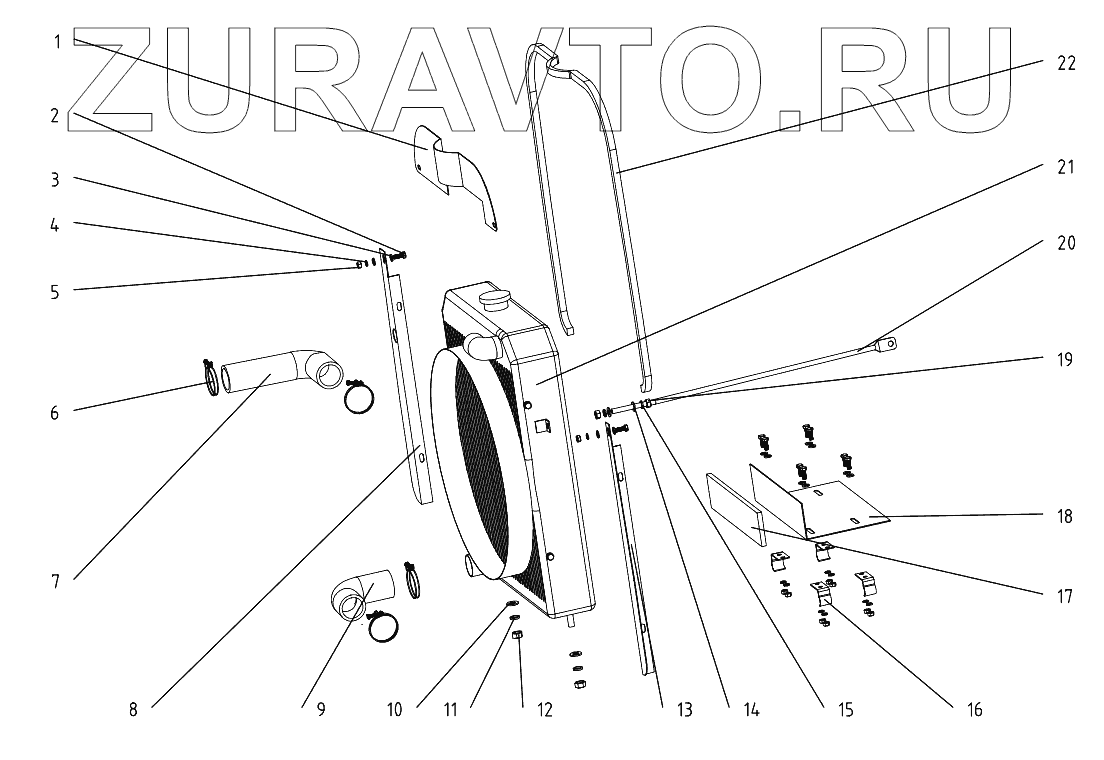 ZURAVTO.RU

1
2
3
4
5
6
7
8
9
10
11
12
13
14
15
16
17
18
19
20
21
22