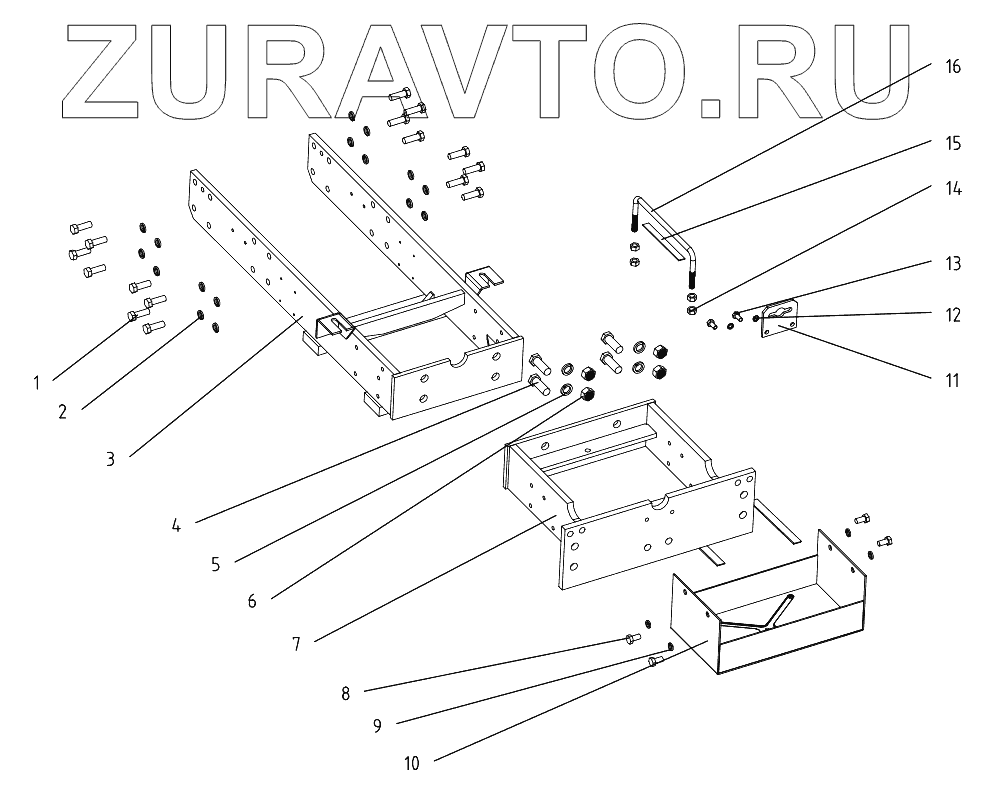 ZURAVTO.RU

16
15
14
13
12
11
1
2
3
4
5
6
7
8
9
10