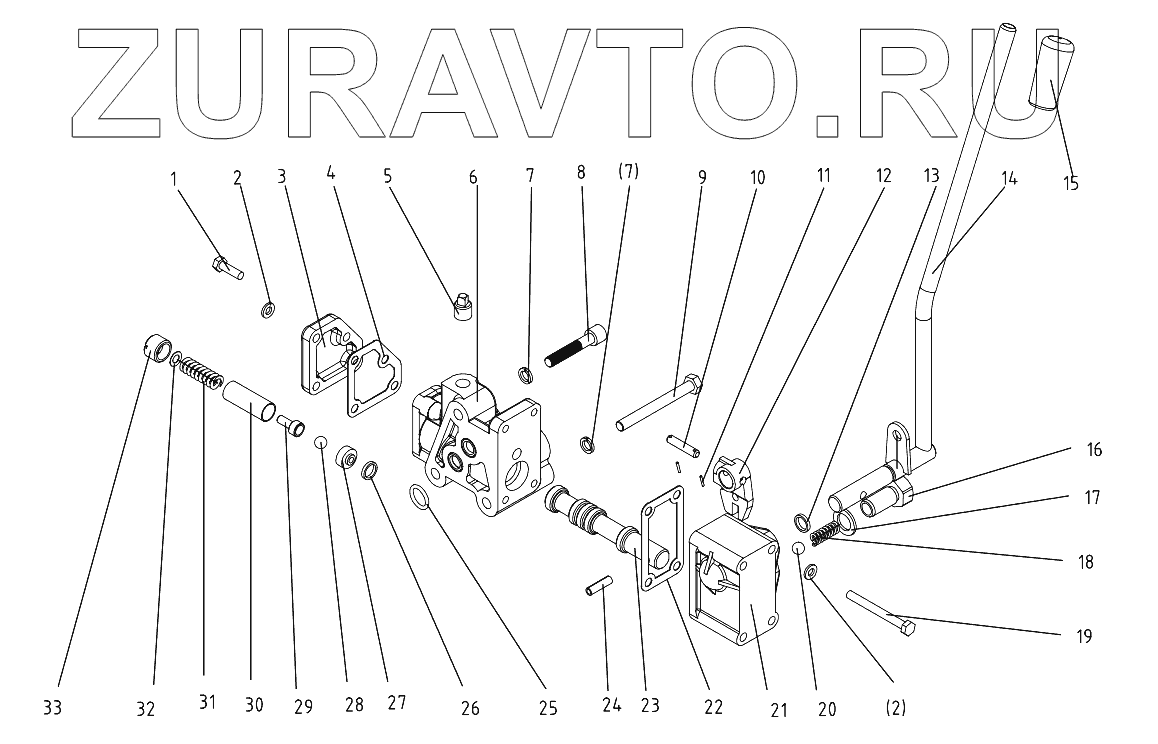 ZURAVTO.RU

1 2 3 4 5 6 7 8 (7) 9 10 11 12 13 14 15

16 17 18 19

33 32 31 30 29 28 27 26 25 24 23 22 21 20 (2)