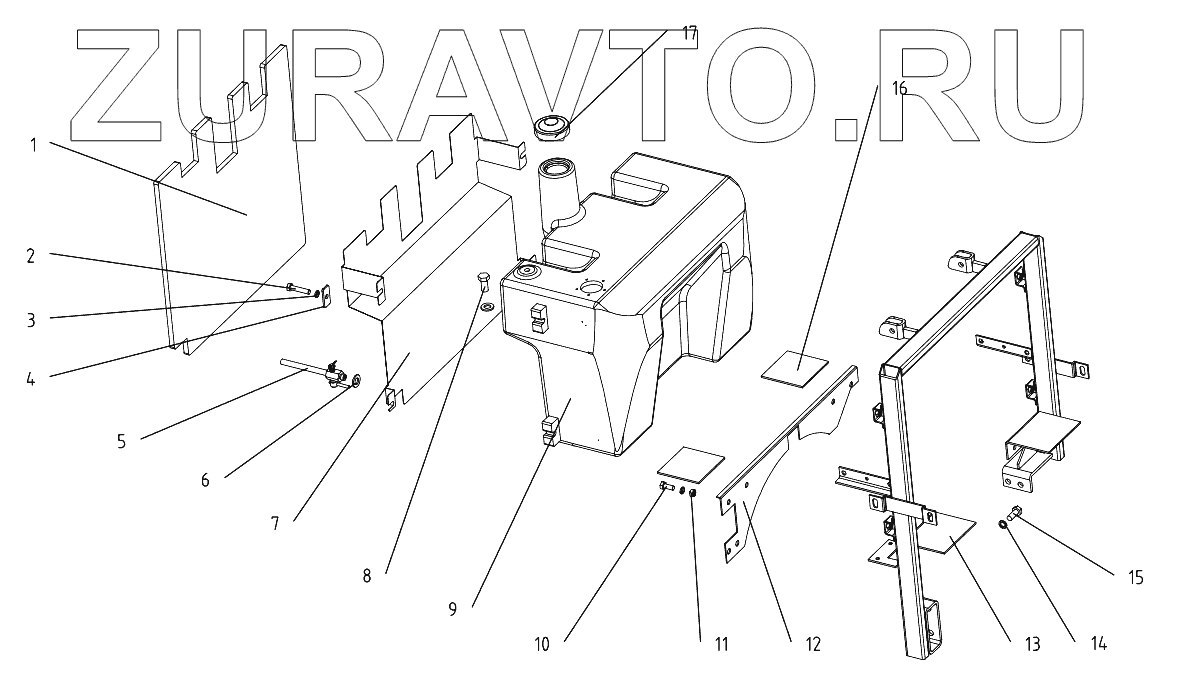 ZURAVTO.RU

17
16
1
2
3
4
5
6
7
8
9
10
11
12
13
14
15