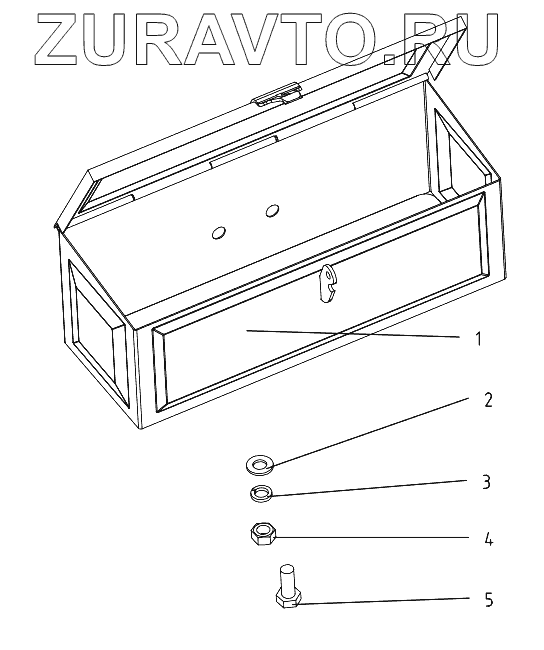 ZURAVTO.RU

1
2
3
4
5