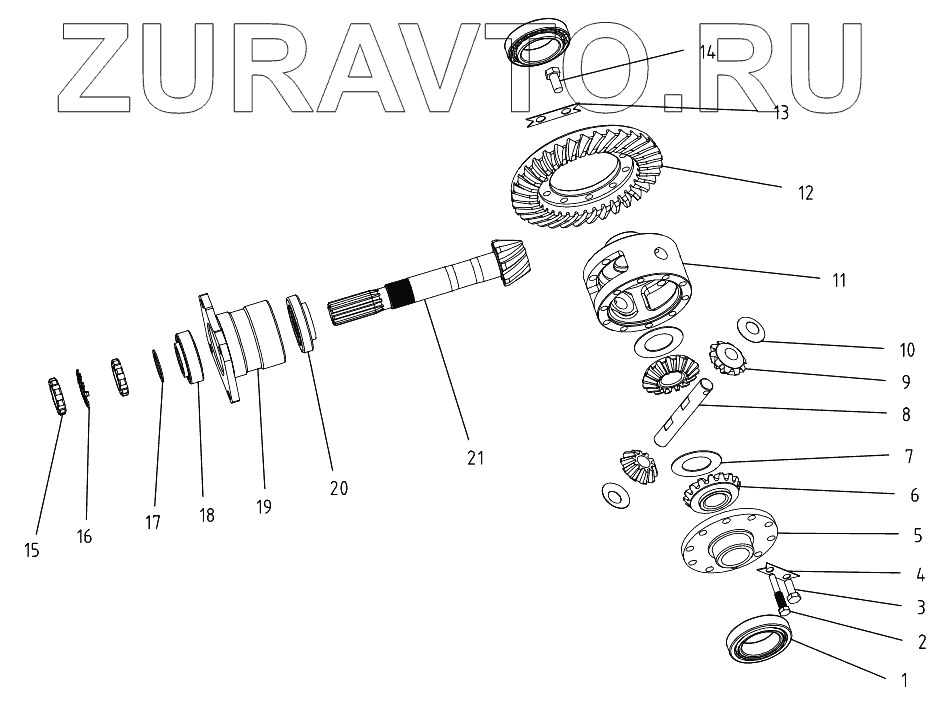 ZURAVTO.RU

14
13
12
11
10
9
8
7
6
5
4
3
2
1
21
20
19
18
17
16
15