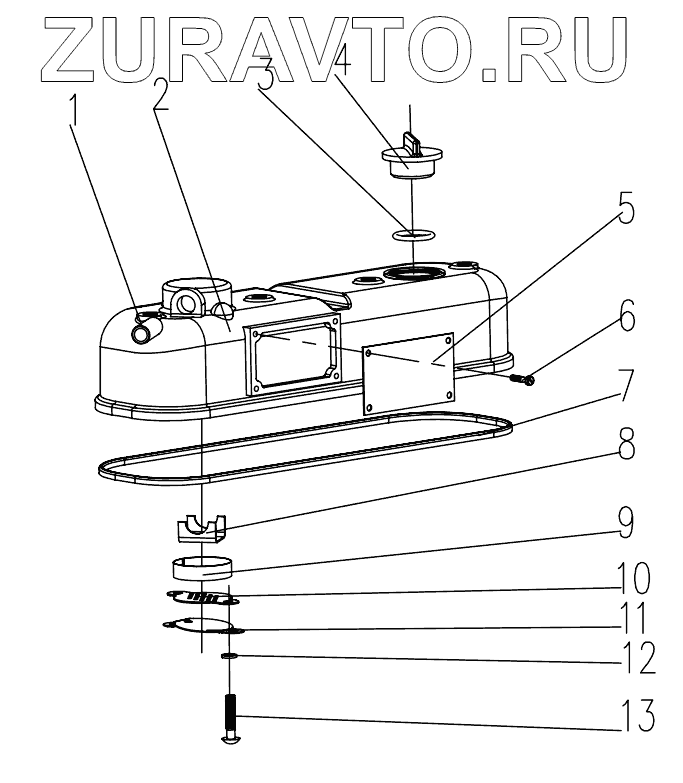 ZURAVTO.RU

1
2
3
4
5
6
7
8
9
10
11
12
13