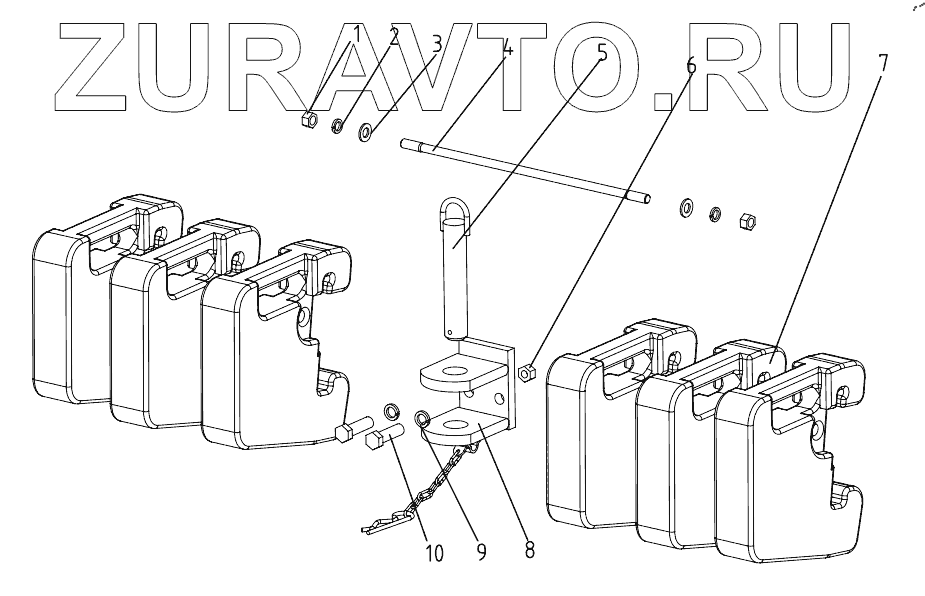 ZURAVTO.RU
1
2
3
4
5
6
7
10
9
8