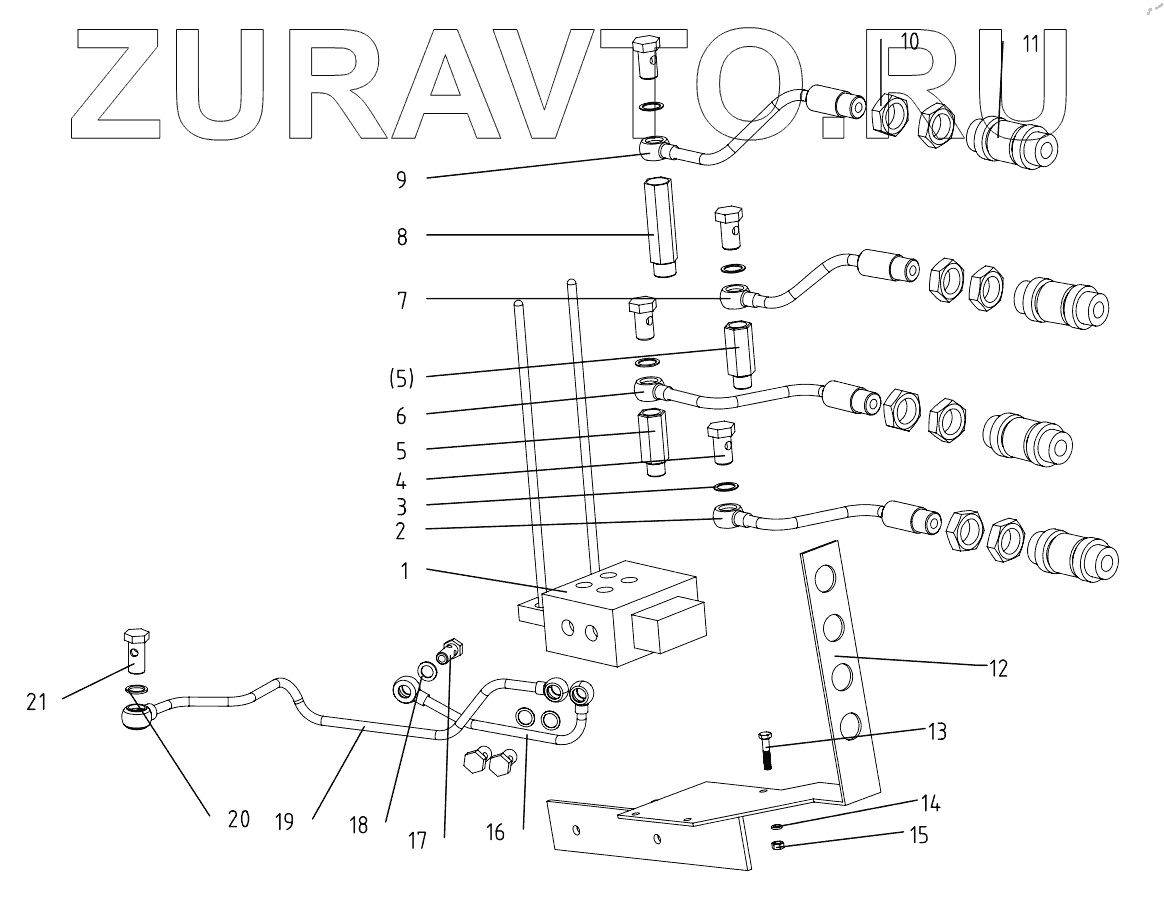 ZURAVTO.RU

10
11
9
8
7
(5)
6
5
4
3
2
1
12
13
14
15
21
20
19
18
17
16