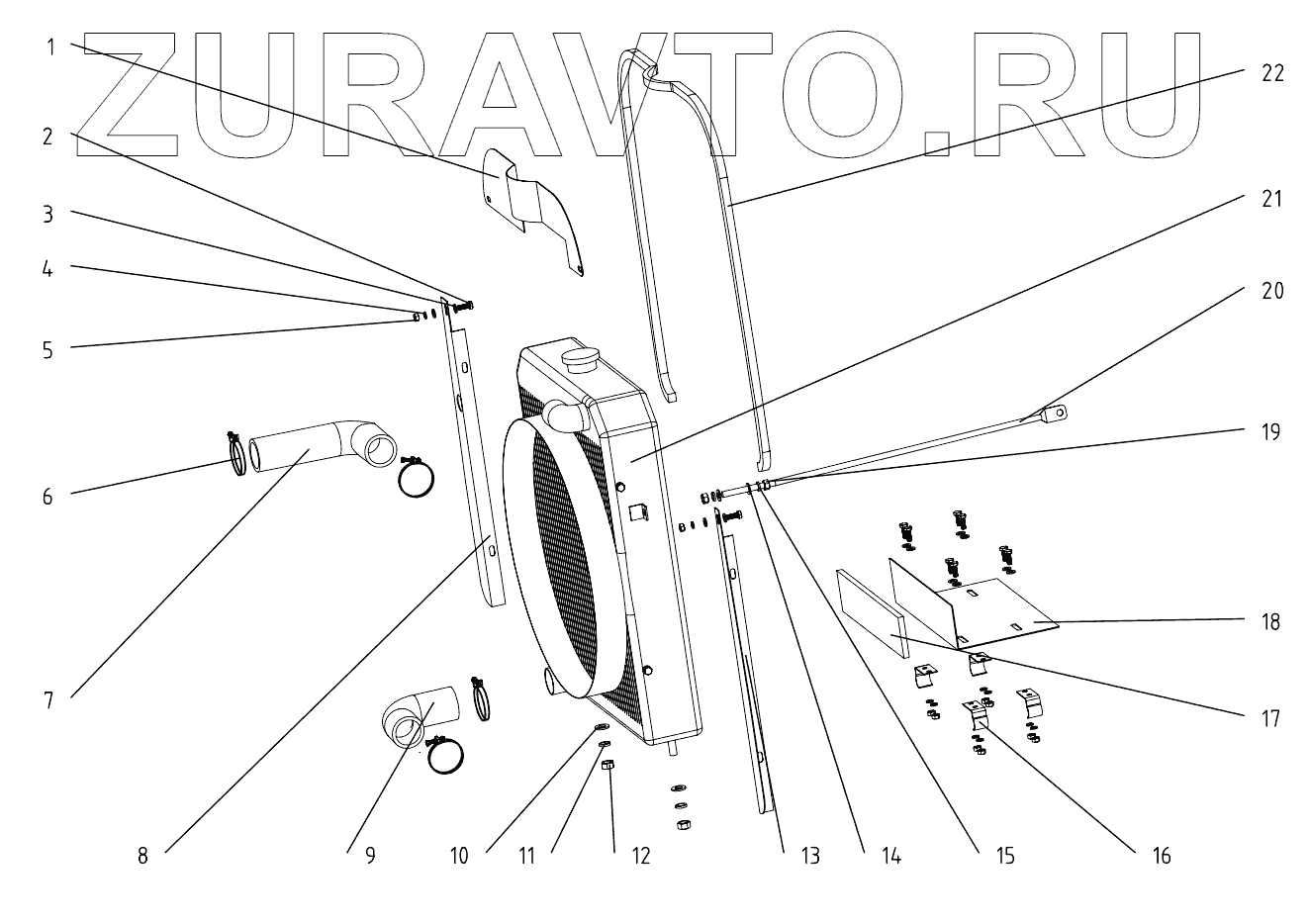 ZURAVTO.RU

1
2
3
4
5
6
7
8
9
10
11
12
13
14
15
16
17
18
19
20
21
22